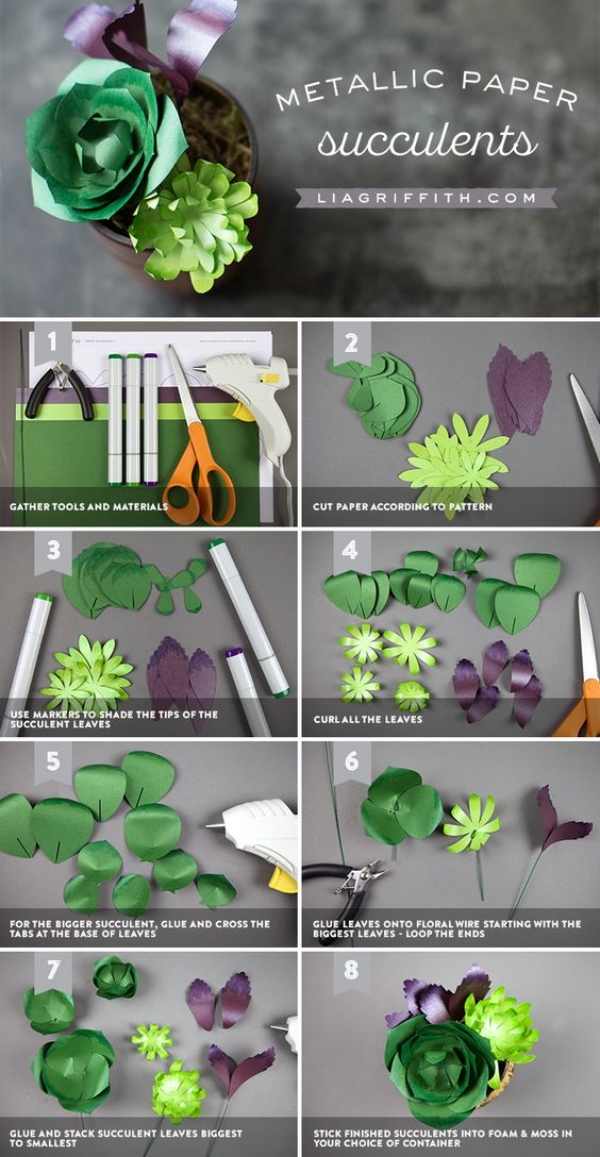 METALLIC PAPER
succulents

LIAGRIFFITH.COM

1
GATHER TOOLS AND MATERIALS

2
CUT PAPER ACCORDING TO PATTERN

3
USE MARKERS TO SHADE THE TIPS OF THE SUCCULENT LEAVES

4
CURL ALL THE LEAVES

5
FOR THE BIGGER SUCCULENT, GLUE AND CROSS THE TABS AT THE BASE OF LEAVES

6
GLUE LEAVES ONTO FLORAL WIRE STARTING WITH THE BIGGEST LEAVES - LOOP THE ENDS

7
GLUE AND STACK SUCCULENT LEAVES BIGGEST TO SMALLEST

8
STICK FINISHED SUCCULENTS INTO FOAM & MOSS IN YOUR CHOICE OF CONTAINER