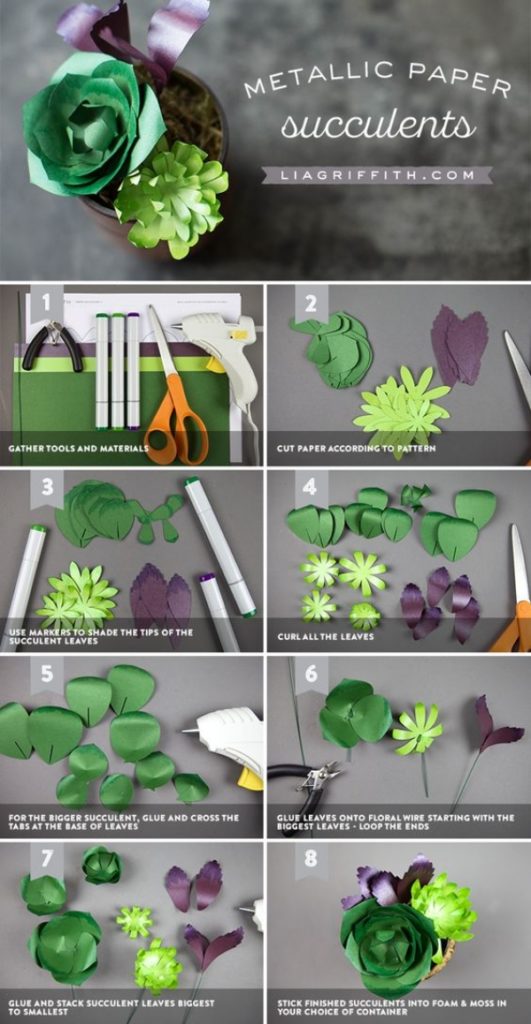 METALLIC PAPER
succulents

LIAGRIFFITH.COM

1
GATHER TOOLS AND MATERIALS

2
CUT PAPER ACCORDING TO PATTERN

3
USE MARKERS TO SHADE THE TIPS OF THE SUCCULENT LEAVES

4
CURL ALL THE LEAVES

5
FOR THE BIGGER SUCCULENT, GLUE AND CROSS THE TABS AT THE BASE OF LEAVES

6
GLUE LEAVES ONTO FLORAL WIRE STARTING WITH THE BIGGEST LEAVES - LOOP THE ENDS

7
GLUE AND STACK SUCCULENT LEAVES BIGGEST TO SMALLEST

8
STICK FINISHED SUCCULENTS INTO FOAM & MOSS IN YOUR CHOICE OF CONTAINER