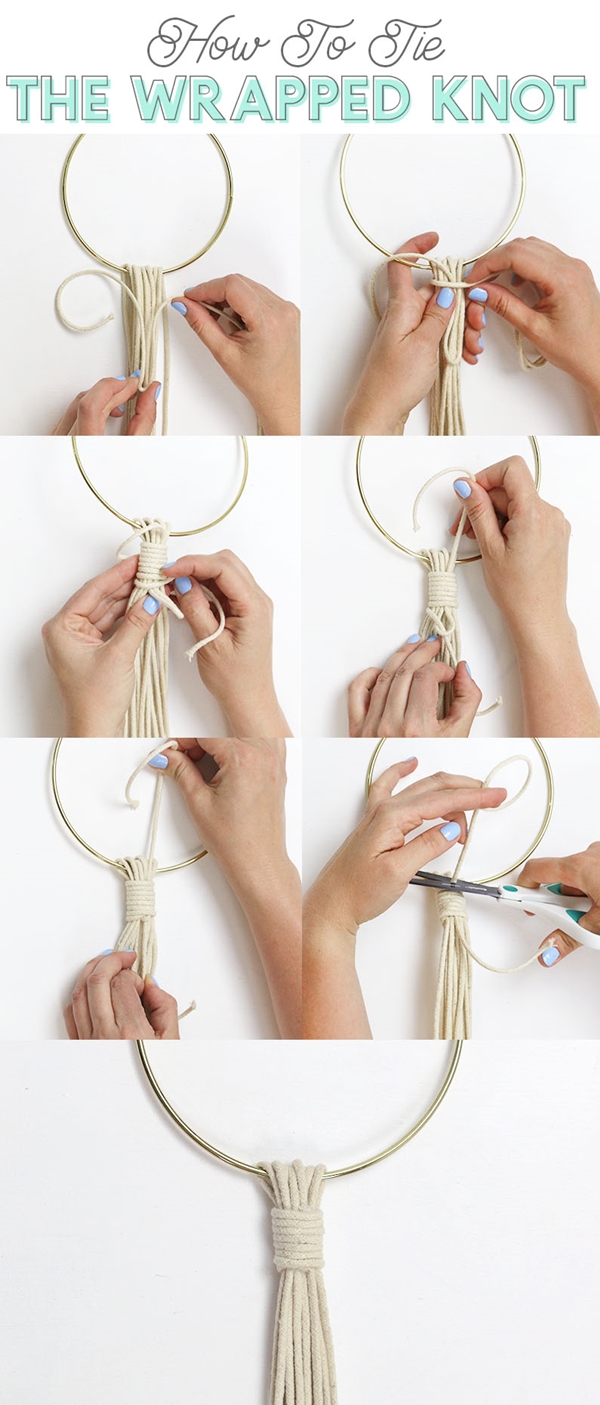 How To Tie
THE WRAPPED KNOT