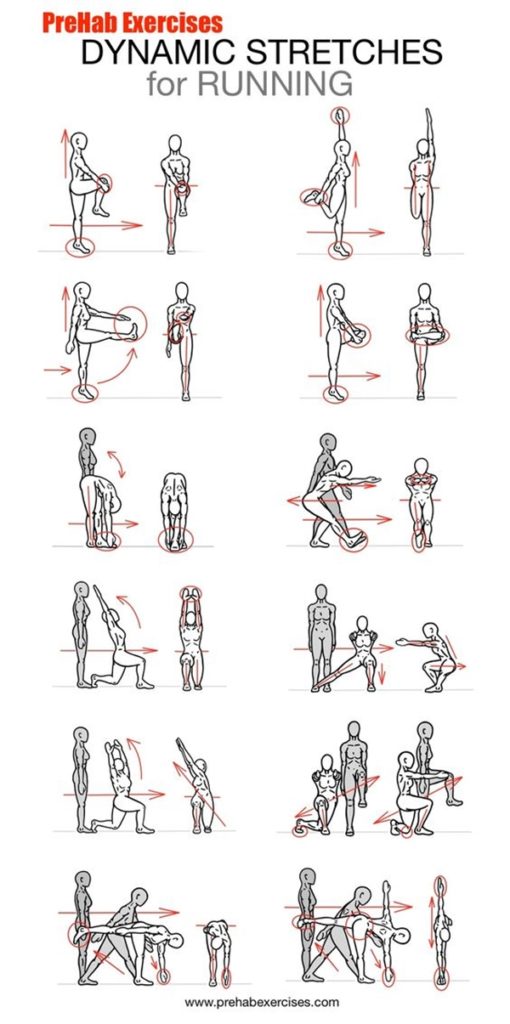 PreHab Exercises
DYNAMIC STRETCHES
for RUNNING

www.prehabexercises.com