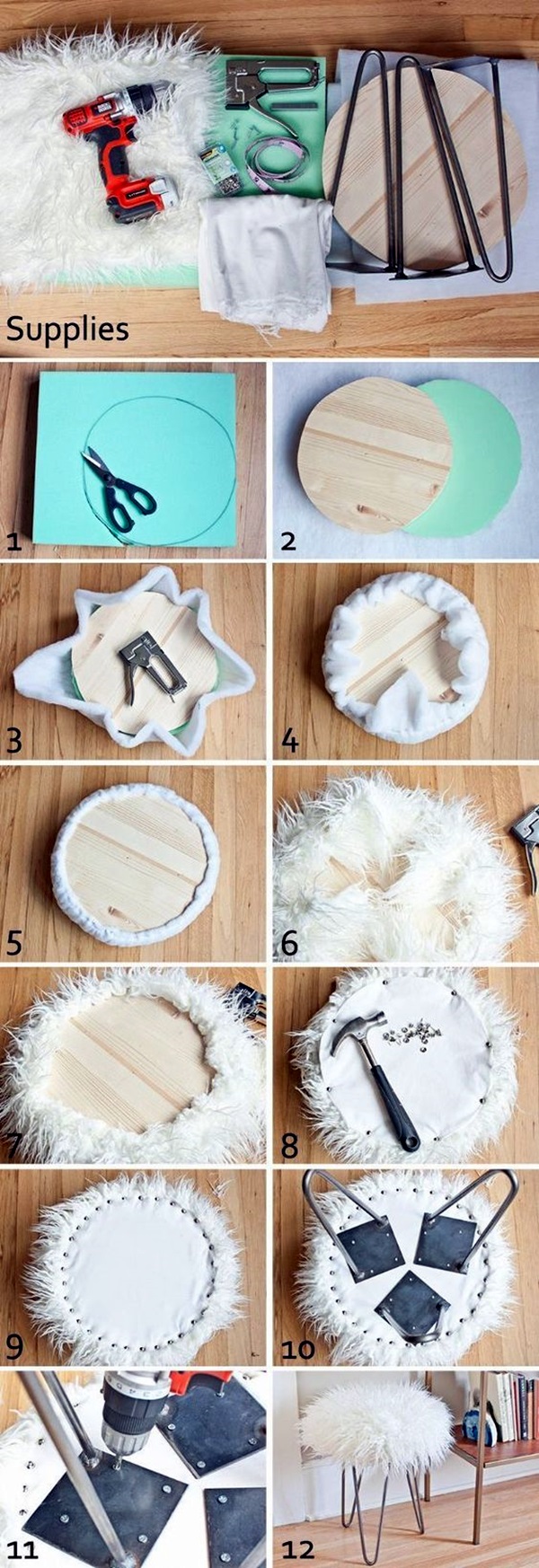 Supplies

1

2

3

4

5

6

7

8

9

10

11

12