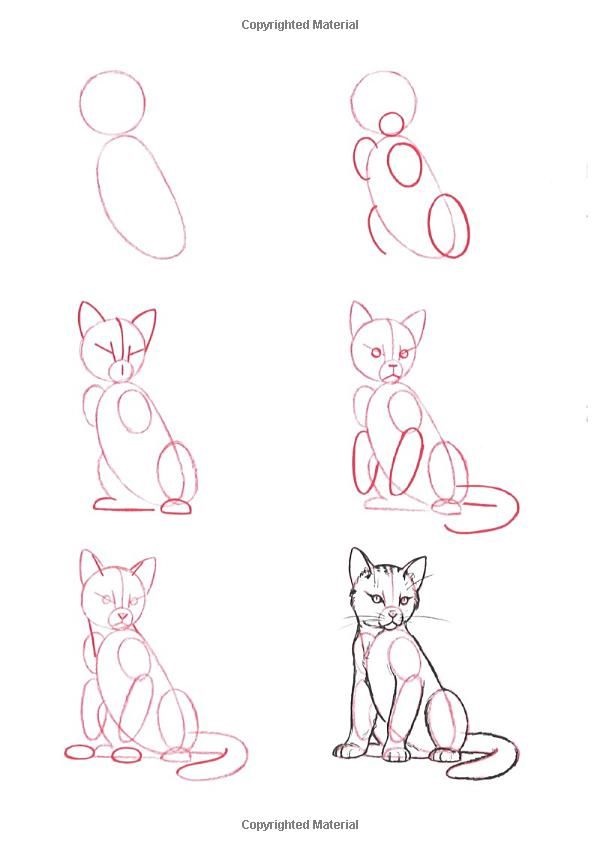 Copyrighted Material

Copyrighted Material