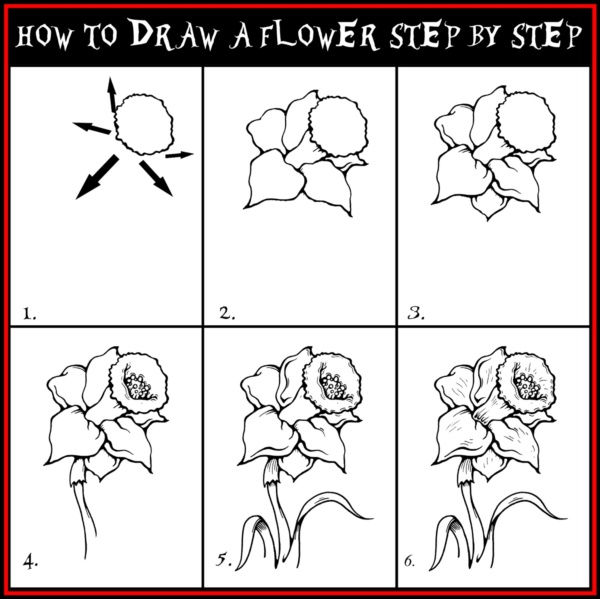 HOW TO DRAW A FLOWER STEP BY STEP

1.

2.

3.

4.

5.

6.