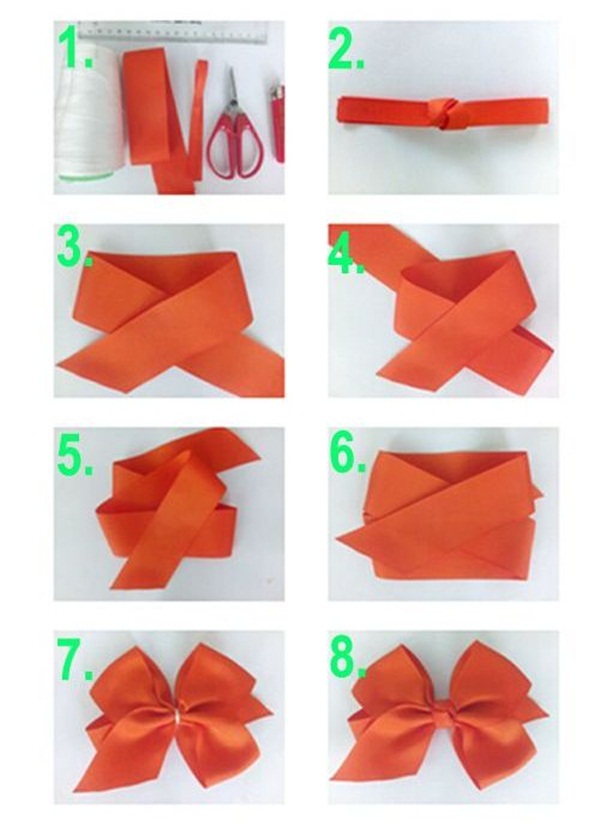 1.

2.

3.

4.

5.

6.

7.

8.