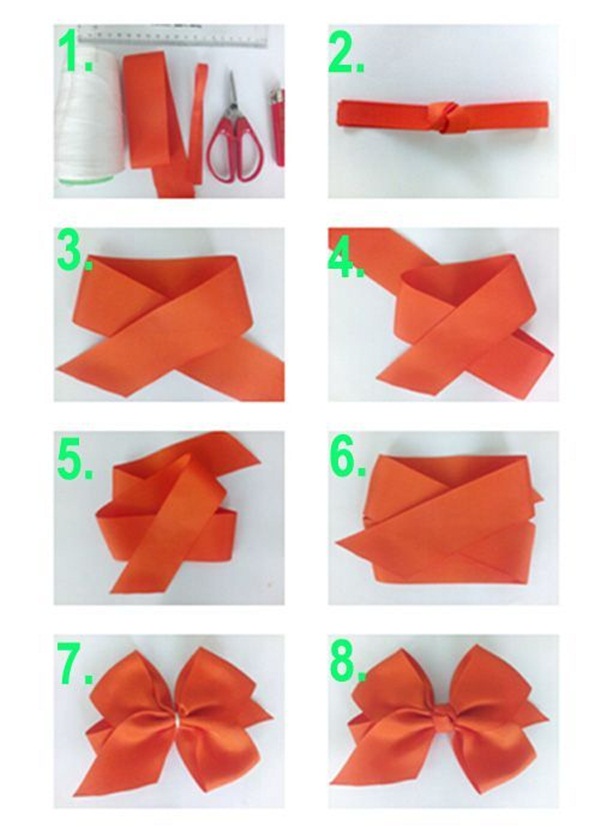 1.

2.

3.

4.

5.

6.

7.

8.