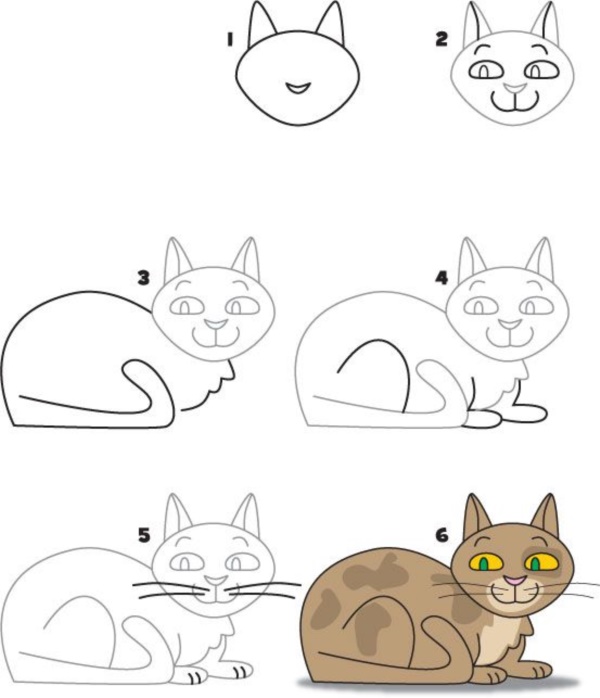 1

2

3

4

5

6