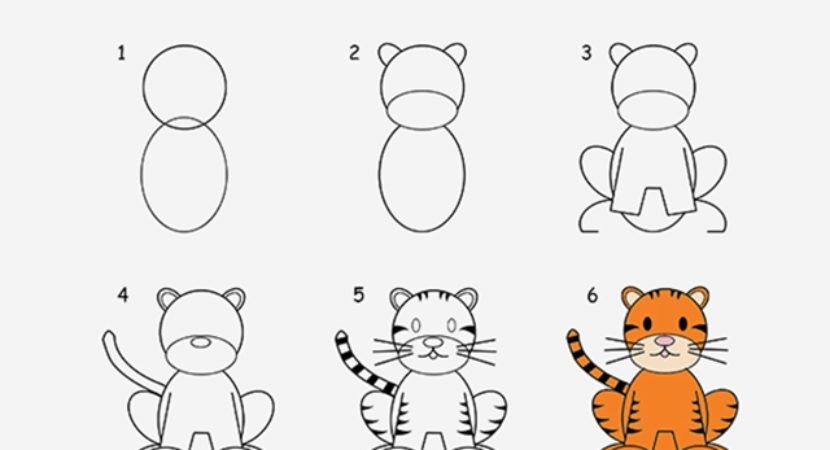 1
2
3
4
5
6