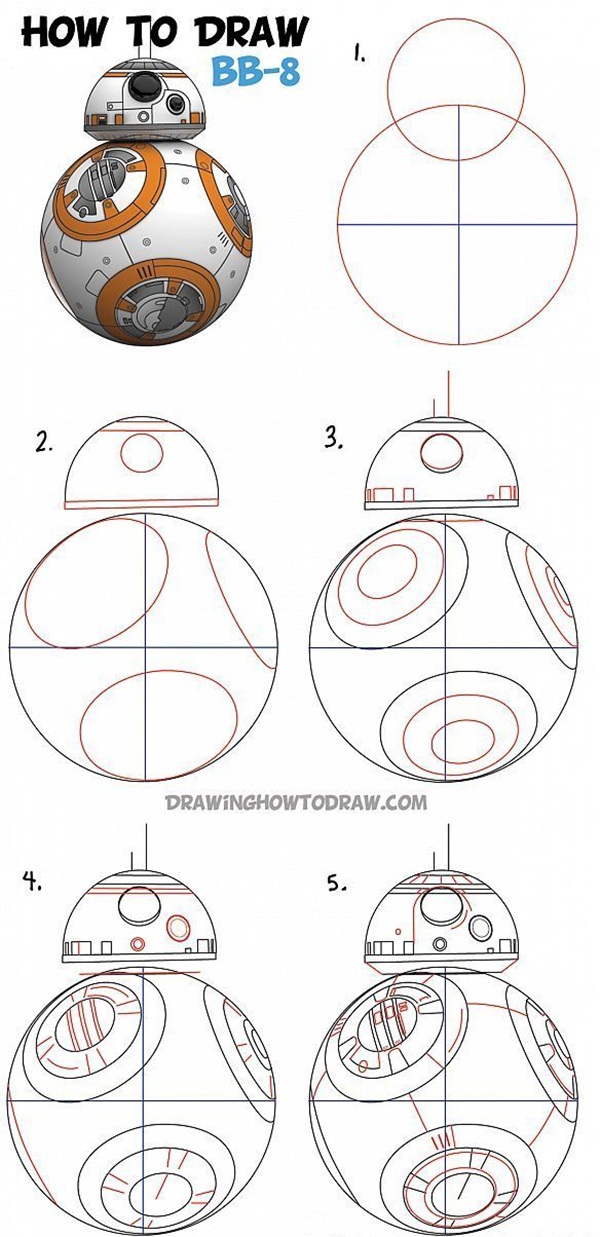 HOW TO DRAW
BB-8

1.

2.

3.

DRAWINGHOWTODRAW.COM

4.

5.