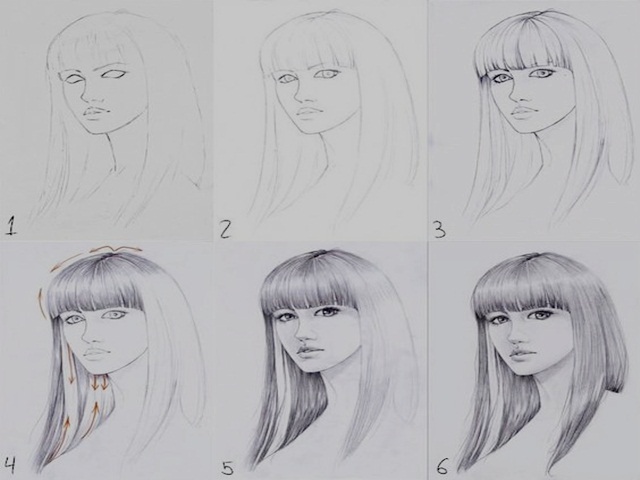 1
2
3
4
5
6